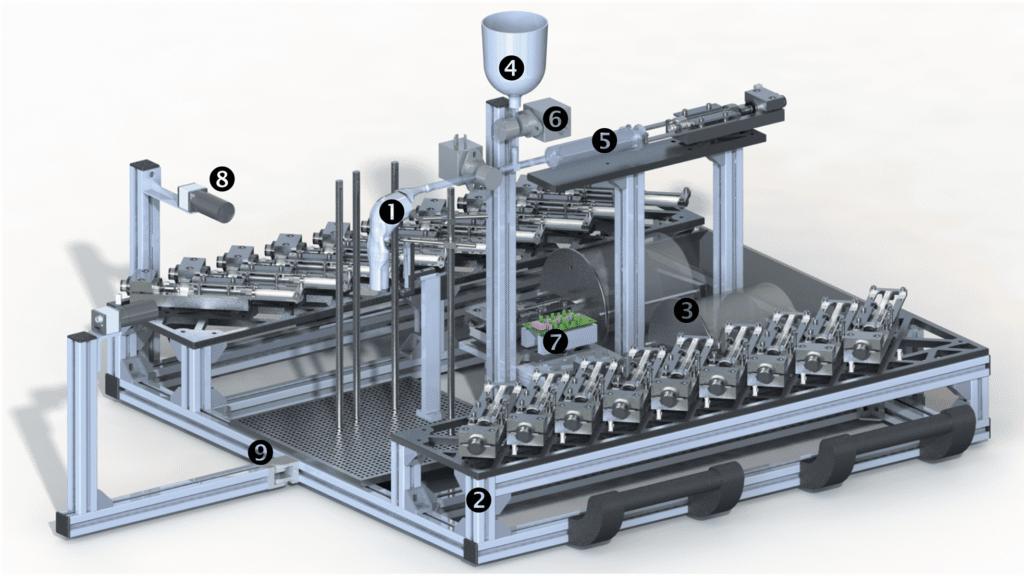 4
6
5
8
1
3
7
9
2